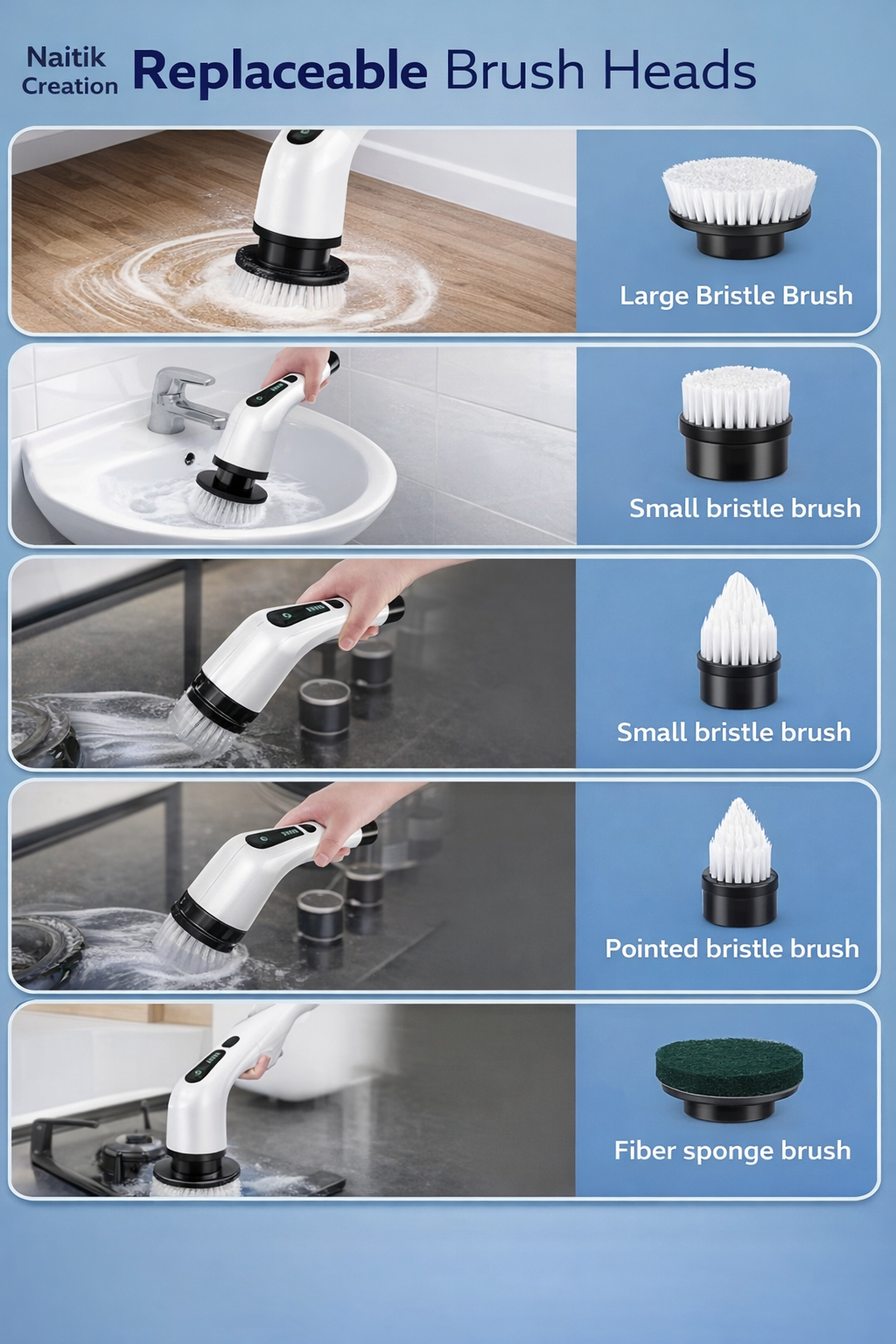 Naitik Creation Replaceable Brush Heads

Large Bristle Brush

Small bristle brush

Small bristle brush

Pointed bristle brush

Fiber sponge brush